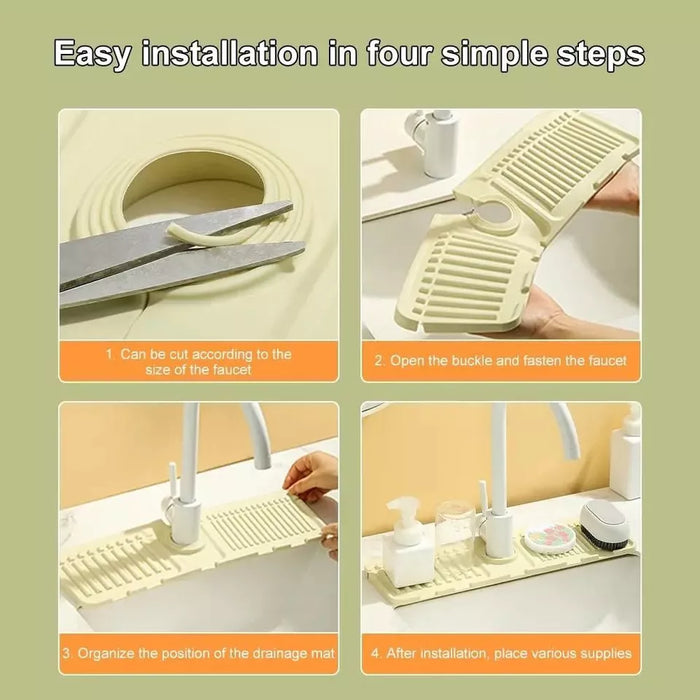 Easy installation in four simple steps

1. Can be cut according to the size of the faucet

2. Open the buckle and fasten the faucet

3. Organize the position of the drainage mat

4. After installation, place various supplies