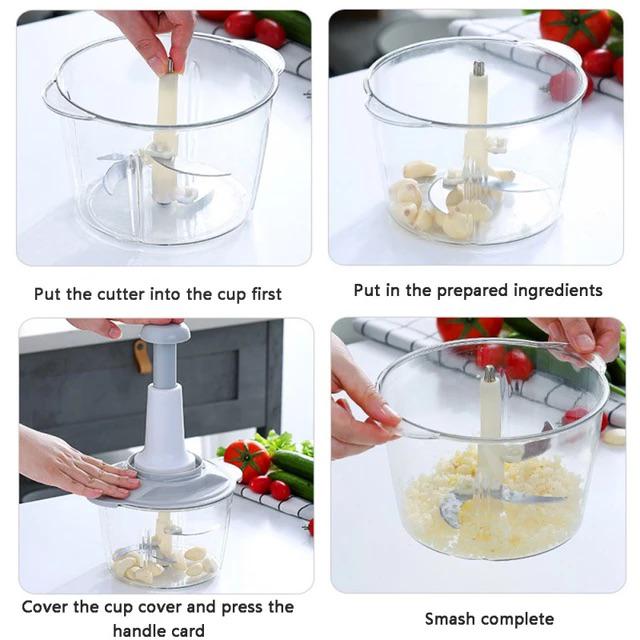 Put the cutter into the cup first

Put in the prepared ingredients

Cover the cup cover and press the handle card

Smash complete