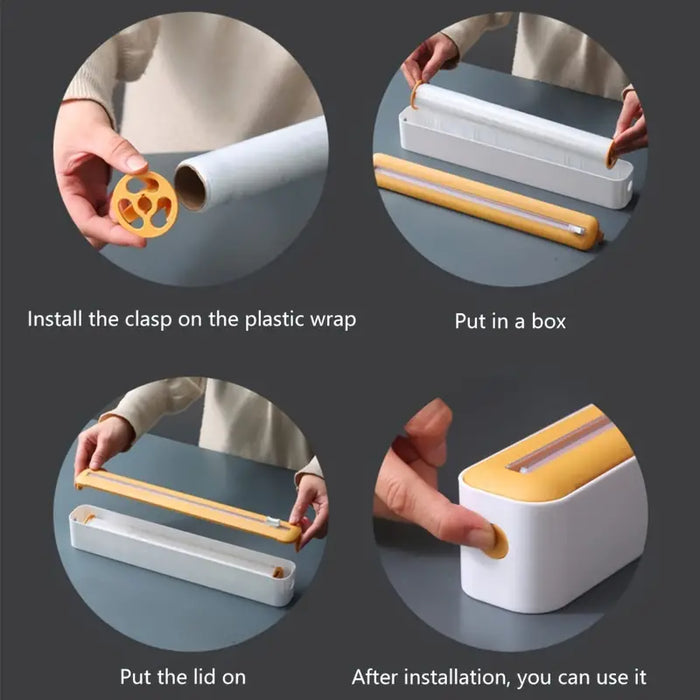 Install the clasp on the plastic wrap

Put in a box

Put the lid on

After installation, you can use it