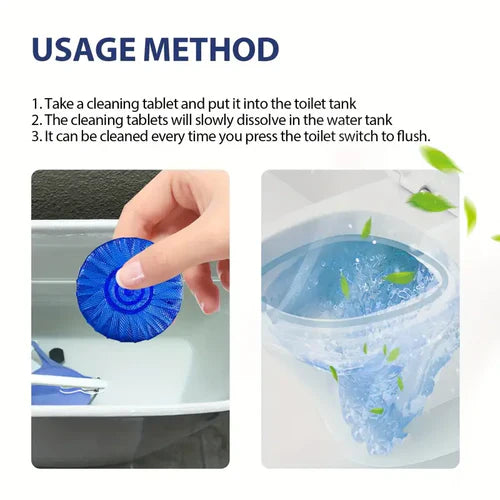 USAGE METHOD

1. Take a cleaning tablet and put it into the toilet tank
2. The cleaning tablets will slowly dissolve in the water tank
3. It can be cleaned every time you press the toilet switch to flush.