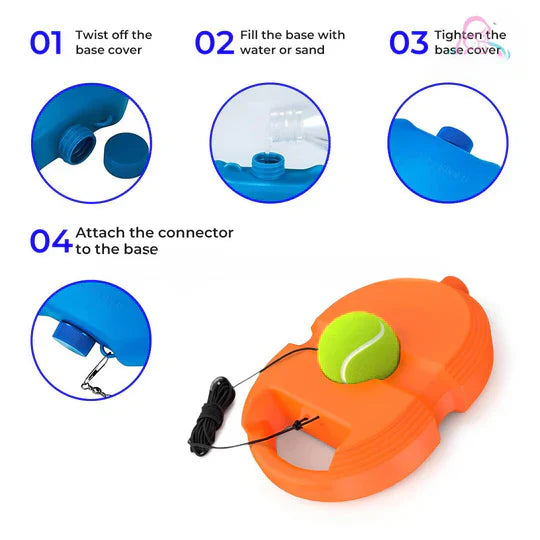 01 Twist off the base cover

02 Fill the base with water or sand

03 Tighten the base cover

04 Attach the connector to the base