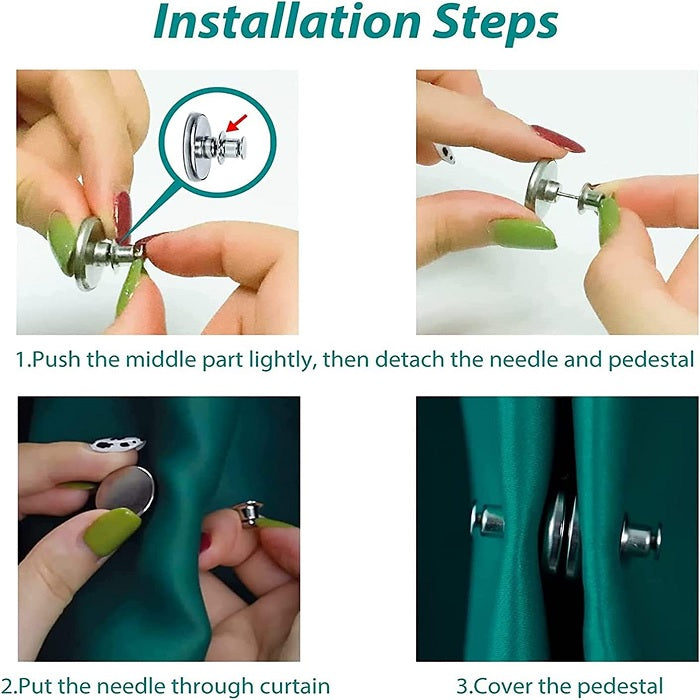 Installation Steps

1.Push the middle part lightly, then detach the needle and pedestal

2.Put the needle through curtain

3.Cover the pedestal