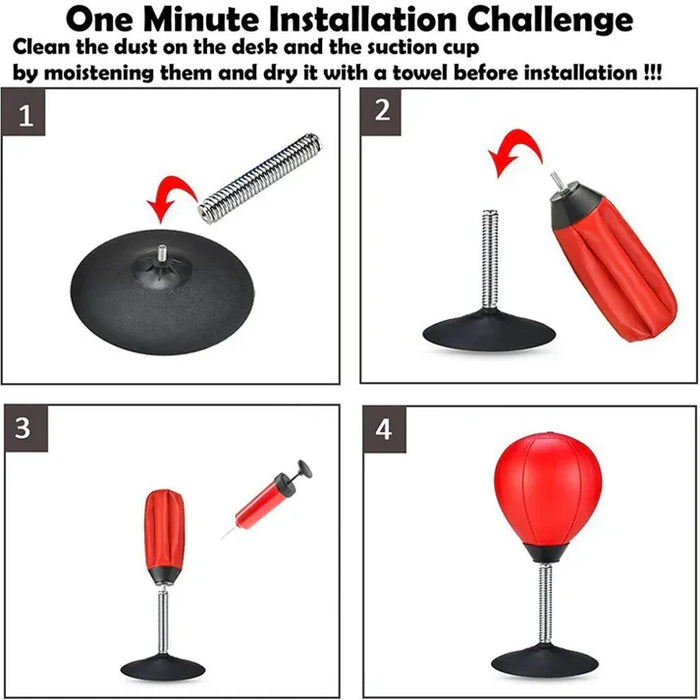 One Minute Installation Challenge
Clean the dust on the desk and the suction cup by moistening them and dry it with a towel before installation !!!

1

2

3

4