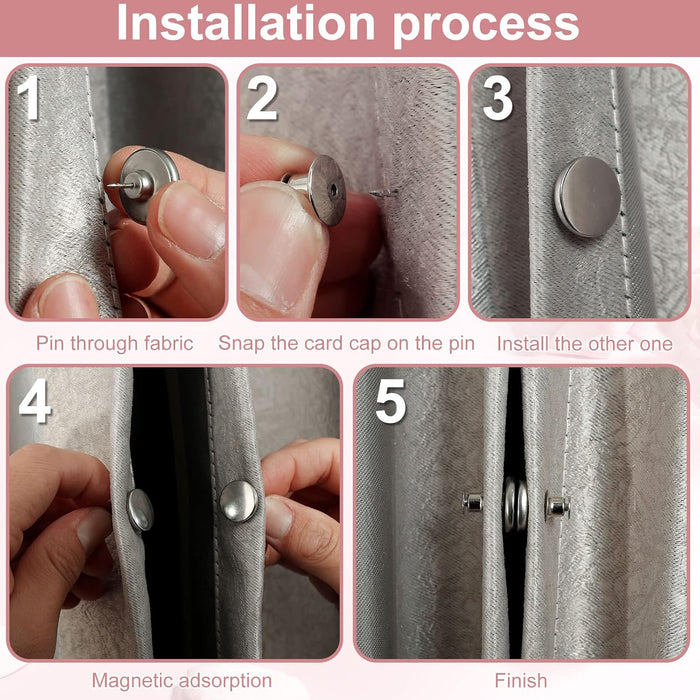 Installation process

1

Pin through fabric

2

Snap the card cap on the pin

3

Install the other one

4

Magnetic adsorption

5

Finish