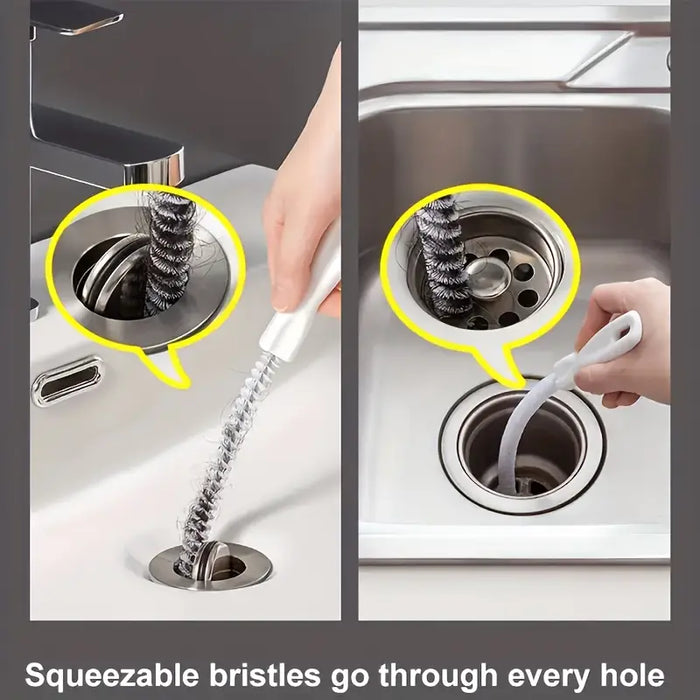 Squeezable bristles go through every hole