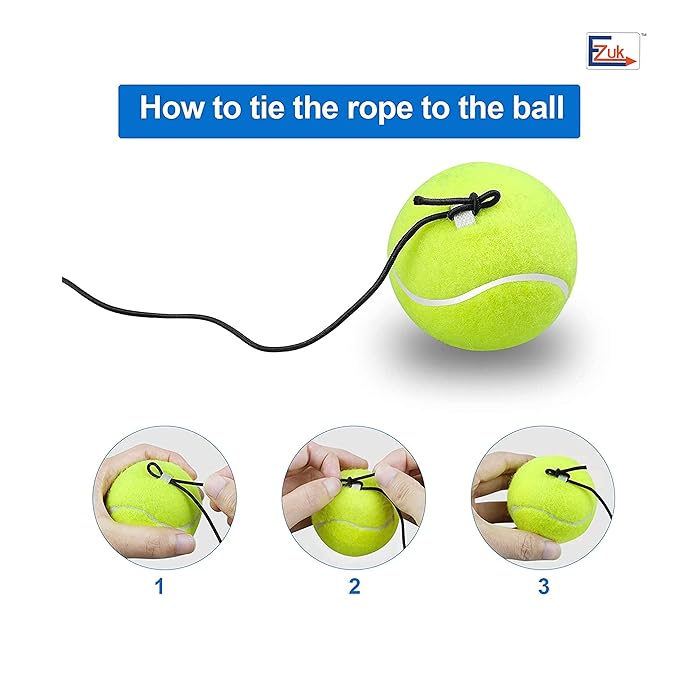 EZuk™

How to tie the rope to the ball

1

2

3