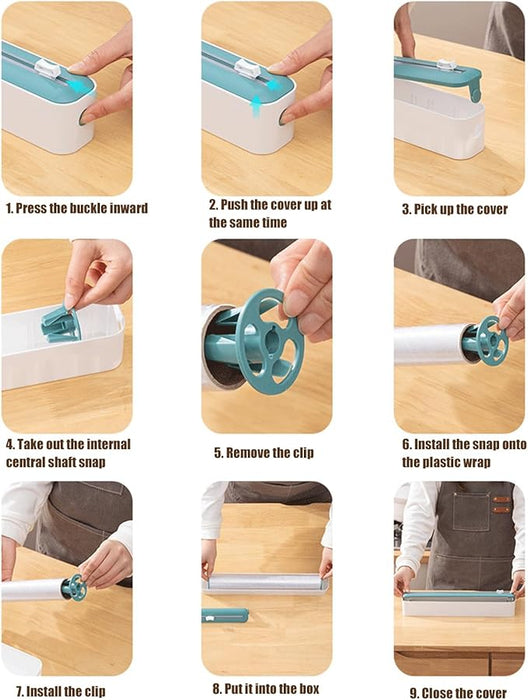 1. Press the buckle inward

2. Push the cover up at the same time

3. Pick up the cover

4. Take out the internal central shaft snap

5. Remove the clip

6. Install the snap onto the plastic wrap

7. Install the clip

8. Put it into the box

9. Close the cover