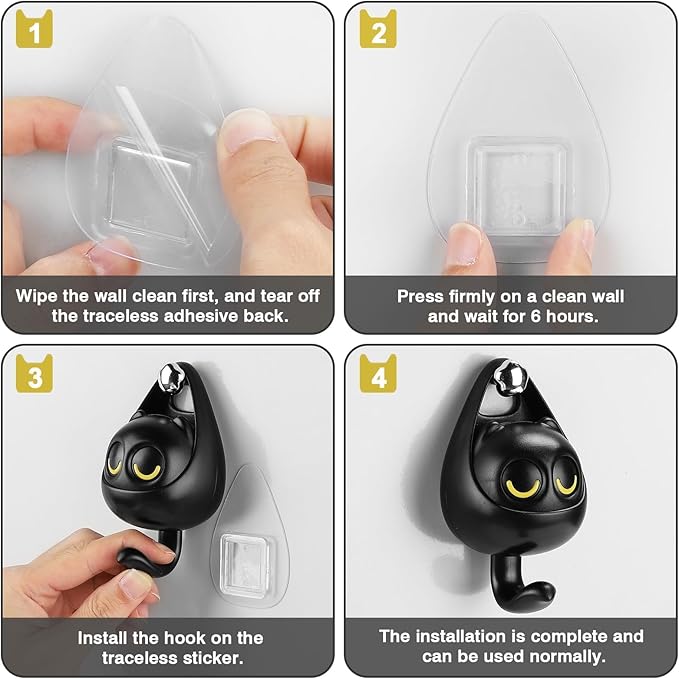 1

Wipe the wall clean first, and tear off the traceless adhesive back.

2

Press firmly on a clean wall and wait for 6 hours.

3

Install the hook on the traceless sticker.

4

The installation is complete and can be used normally.