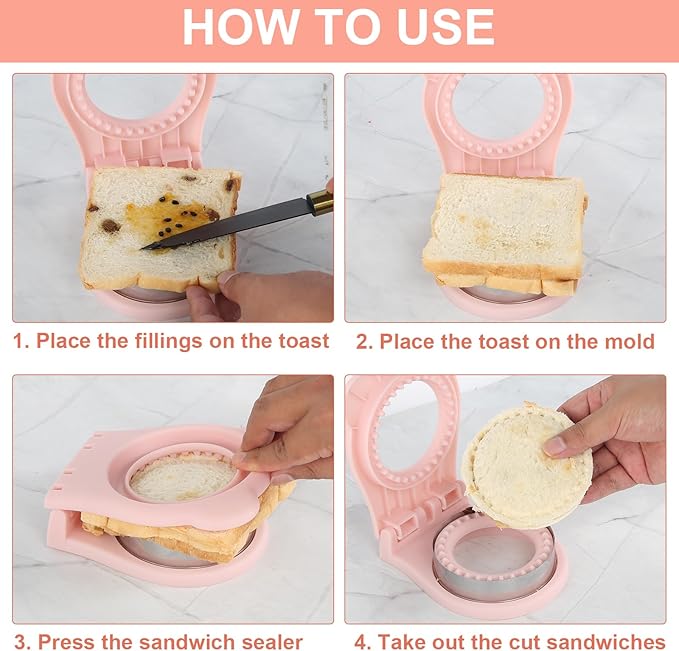 HOW TO USE

1. Place the fillings on the toast

2. Place the toast on the mold

3. Press the sandwich sealer

4. Take out the cut sandwiches