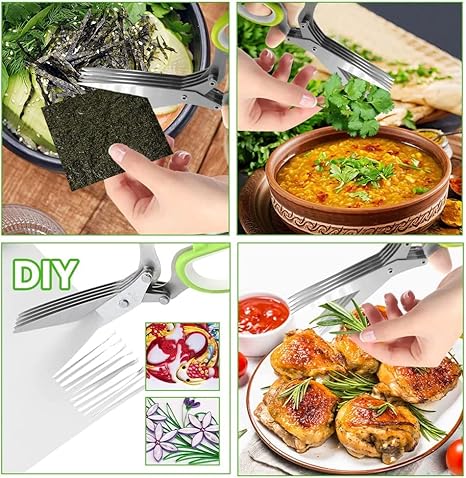 DIY