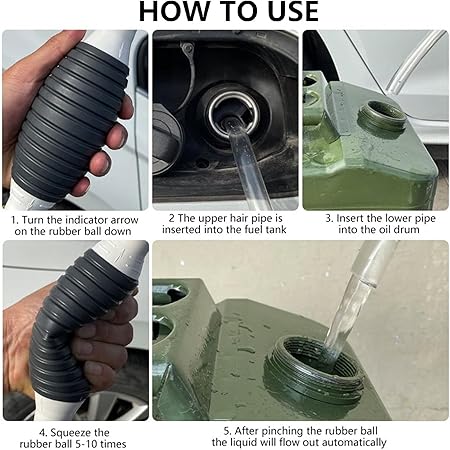 HOW TO USE

1. Turn the indicator arrow on the rubber ball down

2 The upper hair pipe is inserted into the fuel tank

3. Insert the lower pipe into the oil drum

4. Squeeze the rubber ball 5-10 times

5. After pinching the rubber ball the liquid will flow out automatically