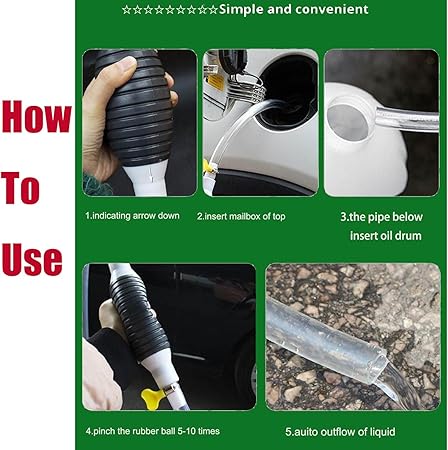 ☆☆☆☆☆☆☆☆☆☆Simple and convenient

How To Use

1.indicating arrow down

2.insert mailbox of top

3.the pipe below insert oil drum

4.pinch the rubber ball 5-10 times

5.auito outflow of liquid