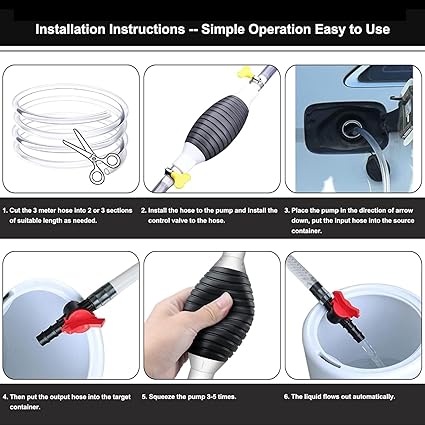 Installation Instructions -- Simple Operation Easy to Use

1. Cut the 3 meter hose into 2 or 3 sections of suitable length as needed.

2. Install the hose to the pump and install the control valve to the hose.

3. Place the pump in the direction of arrow down, put the input hose into the source container.

4. Then put the output hose into the target container.

5. Squeeze the pump 3-5 times.

6. The liquid flows out automatically.