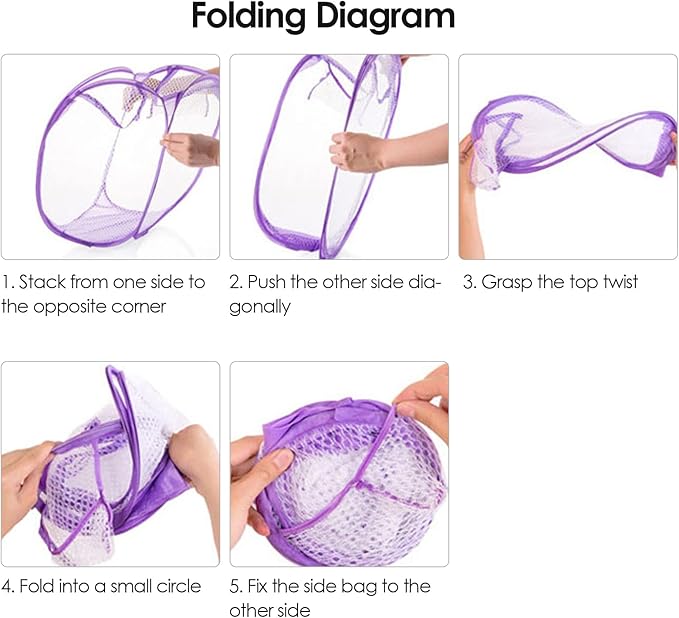 Folding Diagram

1. Stack from one side to the opposite corner

2. Push the other side diagonally

3. Grasp the top twist

4. Fold into a small circle

5. Fix the side bag to the other side