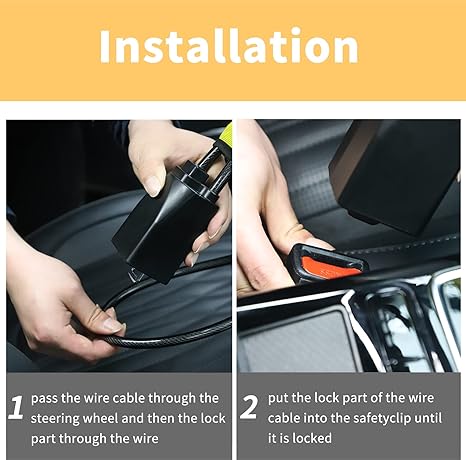 Installation

1 pass the wire cable through the steering wheel and then the lock part through the wire

2 put the lock part of the wire cable into the safetyclip until it is locked