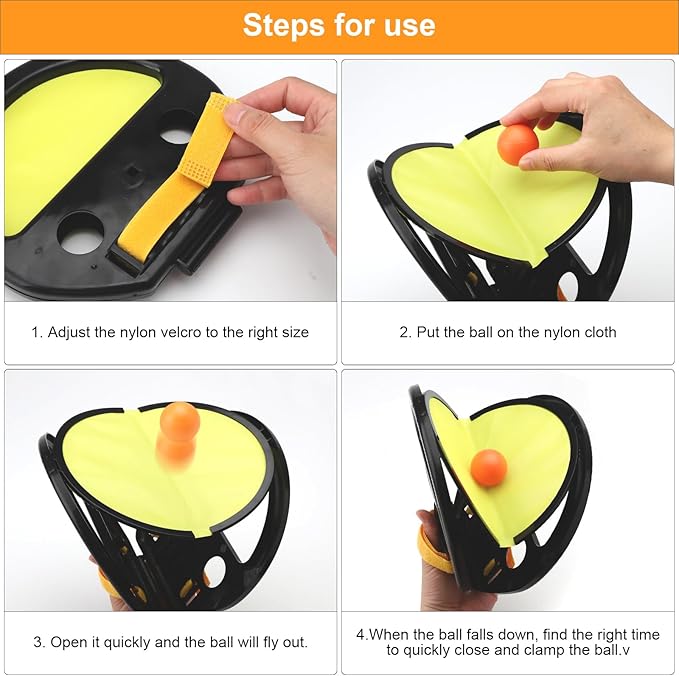 Steps for use

1. Adjust the nylon velcro to the right size

2. Put the ball on the nylon cloth

3. Open it quickly and the ball will fly out.

4.When the ball falls down, find the right time to quickly close and clamp the ball.v