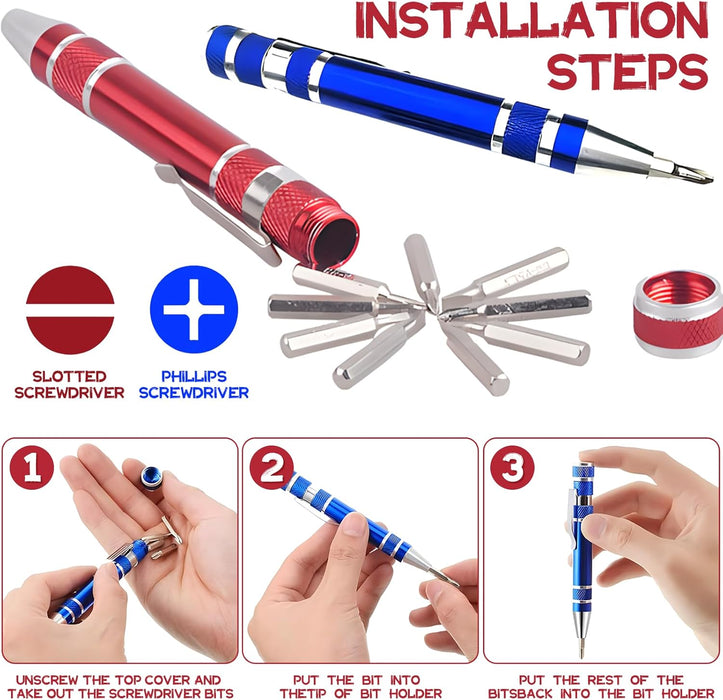 INSTALLATION STEPS

SLOTTED SCREWDRIVER

PHILLIPS SCREWDRIVER

1

UNSCREW THE TOP COVER AND TAKE OUT THE SCREWDRIVER BITS

2

PUT THE BIT INTO THETIP OF BIT HOLDER

3

PUT THE REST OF THE BITSBACK INTO THE BIT HOLDER