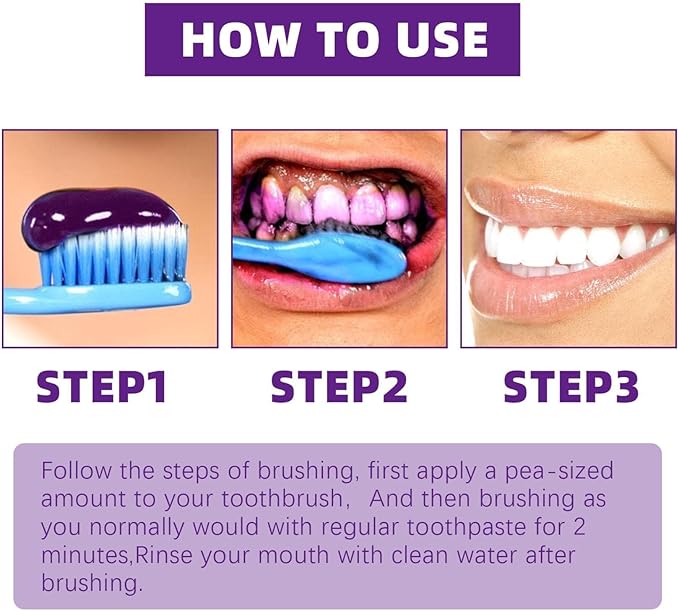 HOW TO USE

STEP1

STEP2

STEP3

Follow the steps of brushing, first apply a pea-sized amount to your toothbrush,  And then brushing as you normally would with regular toothpaste for 2 minutes,Rinse your mouth with clean water after brushing.