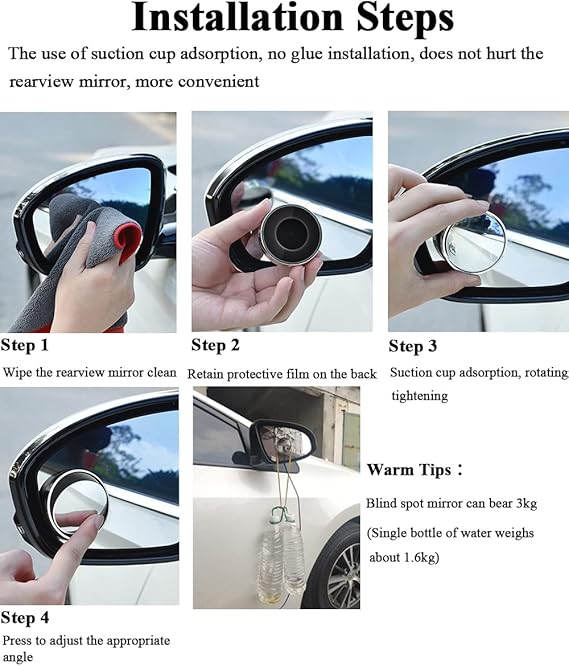 Installation Steps

The use of suction cup adsorption, no glue installation, does not hurt the rearview mirror, more convenient

Step 1

Wipe the rearview mirror clean

Step 2

Retain protective film on the back

Step 3

Suction cup adsorption, rotating tightening

Step 4

Press to adjust the appropriate angle

Warm Tips：

Blind spot mirror can bear 3kg

(Single bottle of water weighs about 1.6kg)