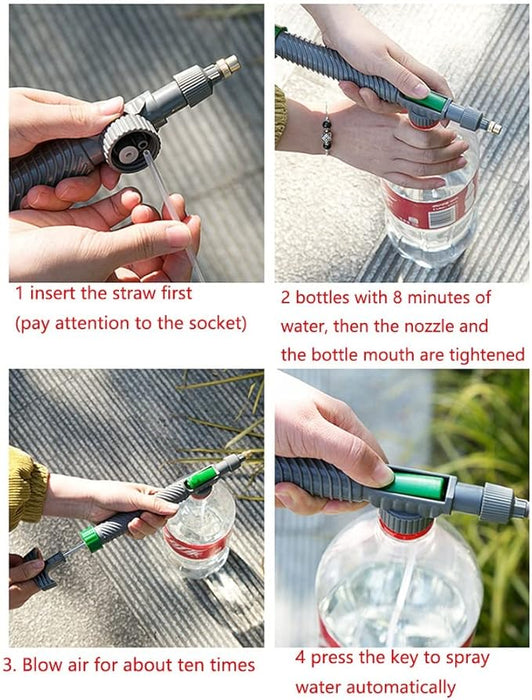 1 insert the straw first
(pay attention to the socket)

2 bottles with 8 minutes of water, then the nozzle and the bottle mouth are tightened

3. Blow air for about ten times

4 press the key to spray water automatically