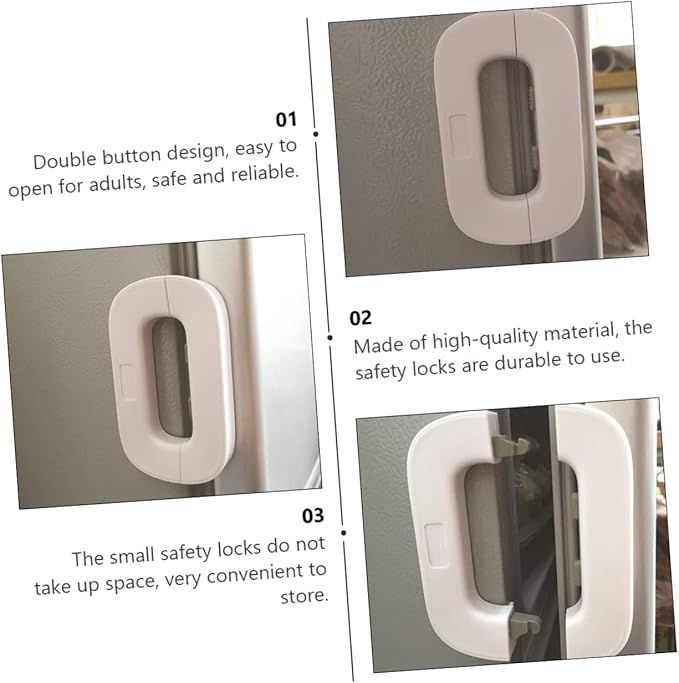 01
Double button design, easy to open for adults, safe and reliable.

02
Made of high-quality material, the safety locks are durable to use.

03
The small safety locks do not take up space, very convenient to store.