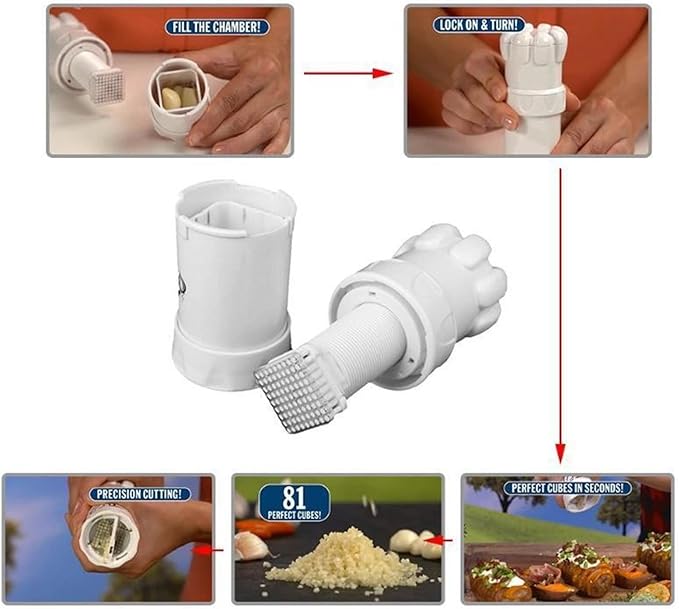 FILL THE CHAMBER!

LOCK ON & TURN!

PERFECT CUBES IN SECONDS!

81 PERFECT CUBES!

PRECISION CUTTING!