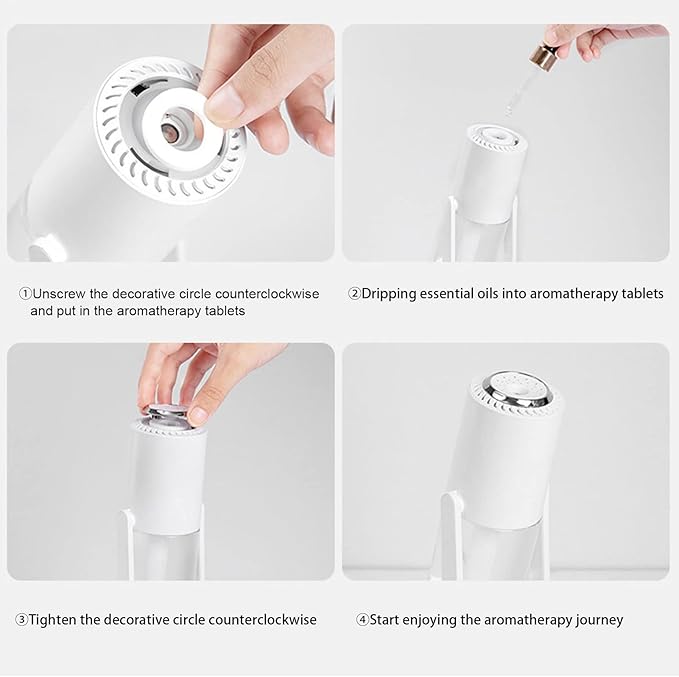 ①Unscrew the decorative circle counterclockwise and put in the aromatherapy tablets

②Dripping essential oils into aromatherapy tablets

③Tighten the decorative circle counterclockwise

④Start enjoying the aromatherapy journey