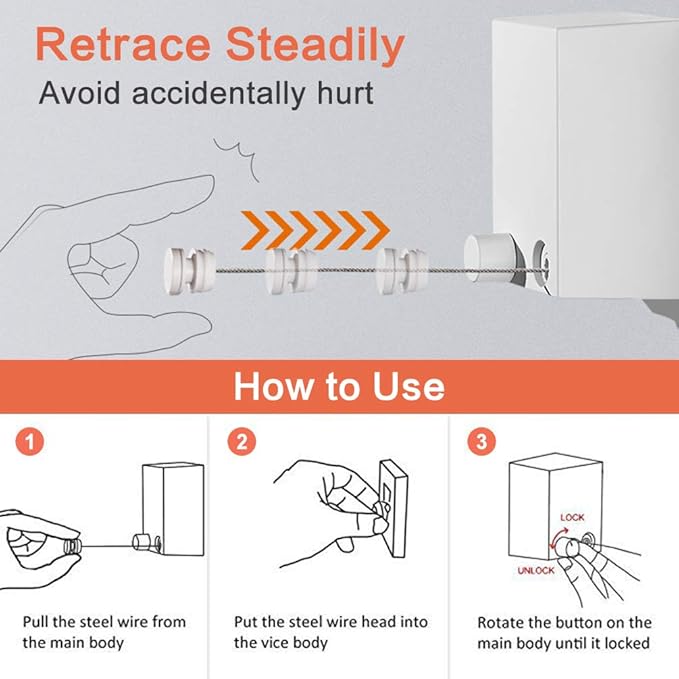 Retrace Steadily

Avoid accidentally hurt

How to Use

1

Pull the steel wire from the main body

2

Put the steel wire head into the vice body

3

LOCK

UNLOCK

Rotate the button on the main body until it locked