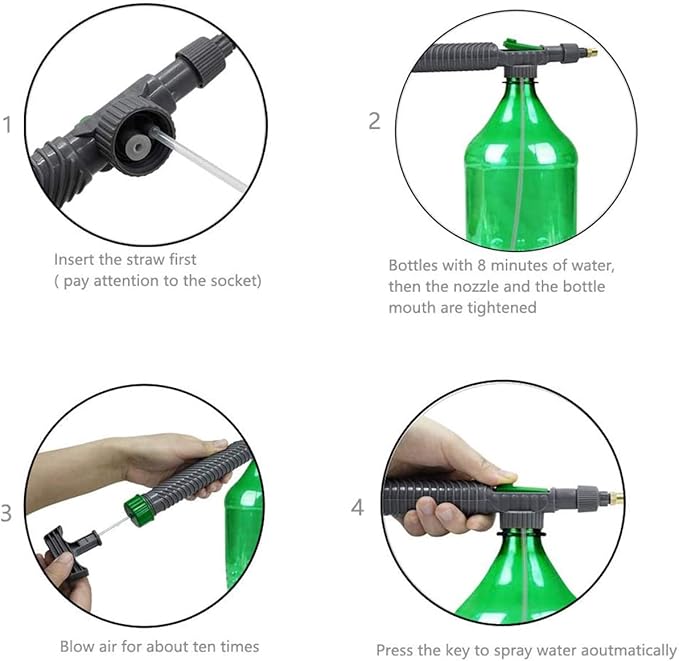 1

Insert the straw first
( pay attention to the socket)

2

Bottles with 8 minutes of water, then the nozzle and the bottle mouth are tightened

3

Blow air for about ten times

4

Press the key to spray water aoutmatically