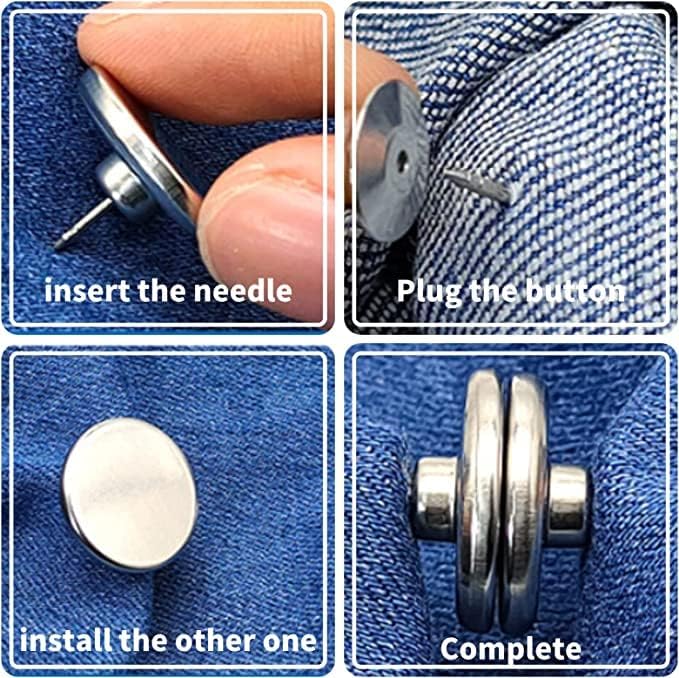 insert the needle

Plug the button

install the other one

Complete