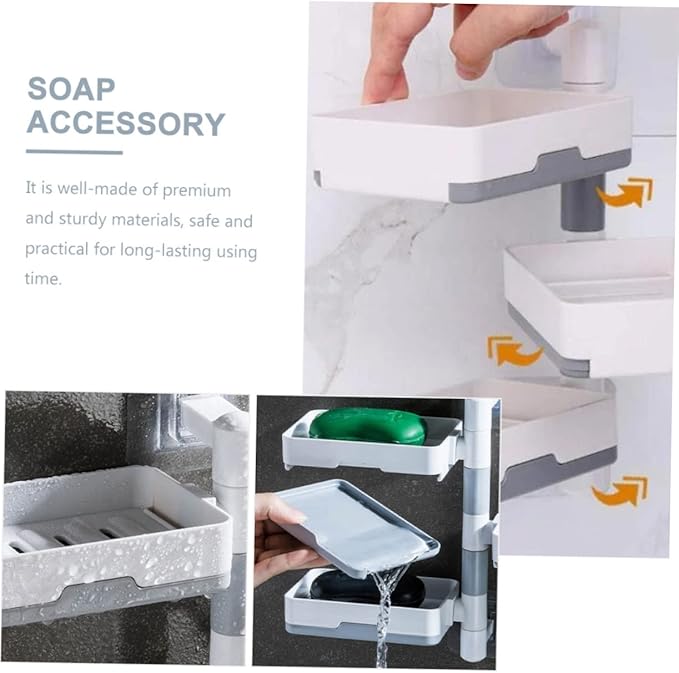 SOAP ACCESSORY

It is well-made of premium and sturdy materials, safe and practical for long-lasting using time.