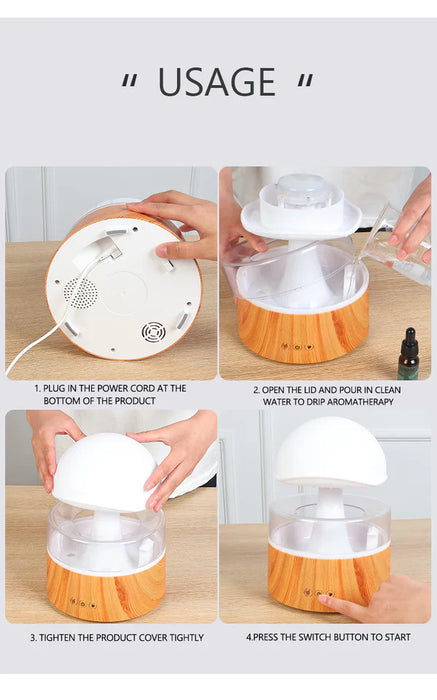 " USAGE "

1. PLUG IN THE POWER CORD AT THE BOTTOM OF THE PRODUCT

2. OPEN THE LID AND POUR IN CLEAN WATER TO DRIP AROMATHERAPY

3. TIGHTEN THE PRODUCT COVER TIGHTLY

4.PRESS THE SWITCH BUTTON TO START