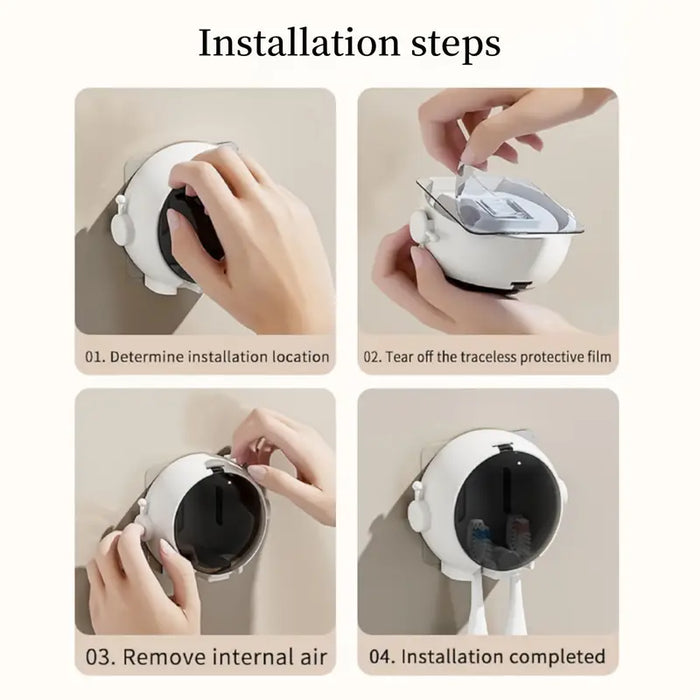 Installation steps

01. Determine installation location

02. Tear off the traceless protective film

03. Remove internal air

04. Installation completed