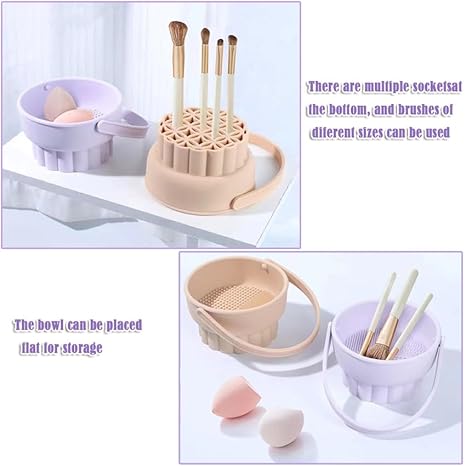 There are multiple socketsat the bottom, and brushes of diferent sizes can be used

The bowl can be placed flat for storage