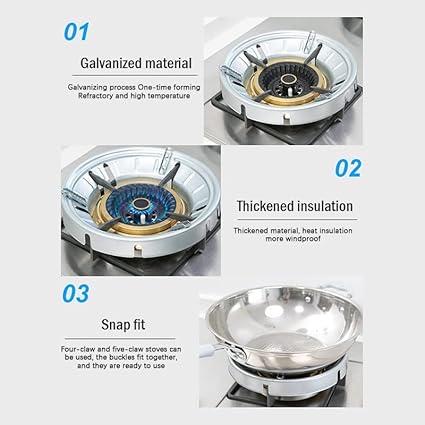 01

Galvanized material

Galvanizing process One-time forming
Refractory and high temperature

02

Thickened insulation

Thickened material, heat insulation
more windproof

03

Snap fit

Four-claw and five-claw stoves can be used, the buckles fit together, and they are ready to use