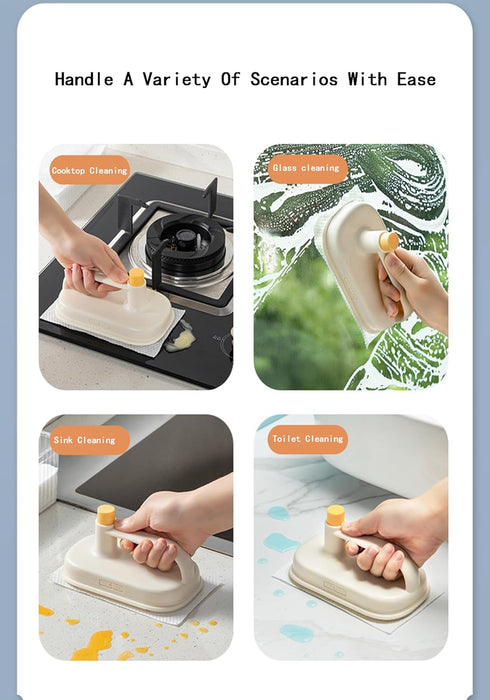 Handle A Variety Of Scenarios With Ease

Cooktop Cleaning

Glass cleaning

Sink Cleaning

Toilet Cleaning