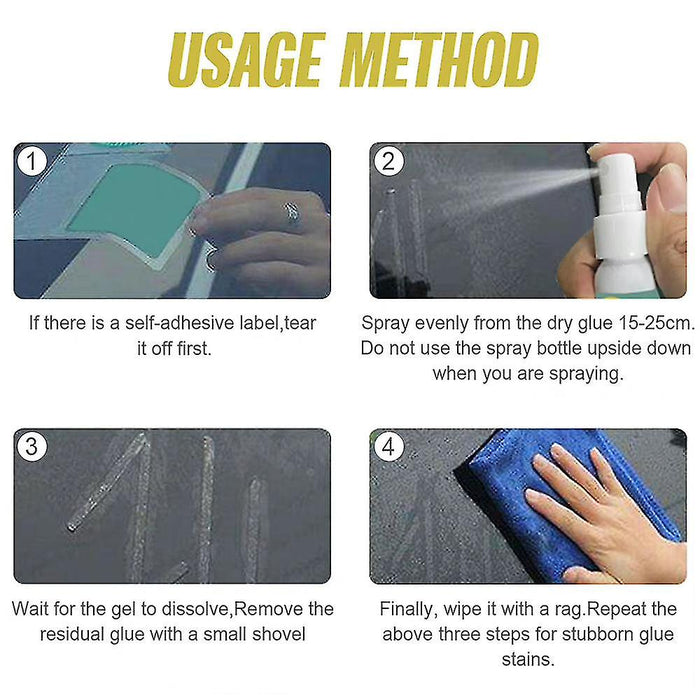 USAGE METHOD

1

If there is a self-adhesive label,tear it off first.

2

Spray evenly from the dry glue 15-25cm. Do not use the spray bottle upside down when you are spraying.

3

Wait for the gel to dissolve,Remove the residual glue with a small shovel

4

Finally, wipe it with a rag.Repeat the above three steps for stubborn glue stains.