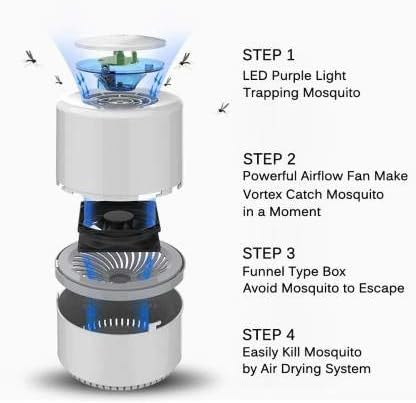 STEP 1
LED Purple Light Trapping Mosquito

STEP 2
Powerful Airflow Fan Make Vortex Catch Mosquito in a Moment

STEP 3
Funnel Type Box Avoid Mosquito to Escape

STEP 4
Easily Kill Mosquito by Air Drying System