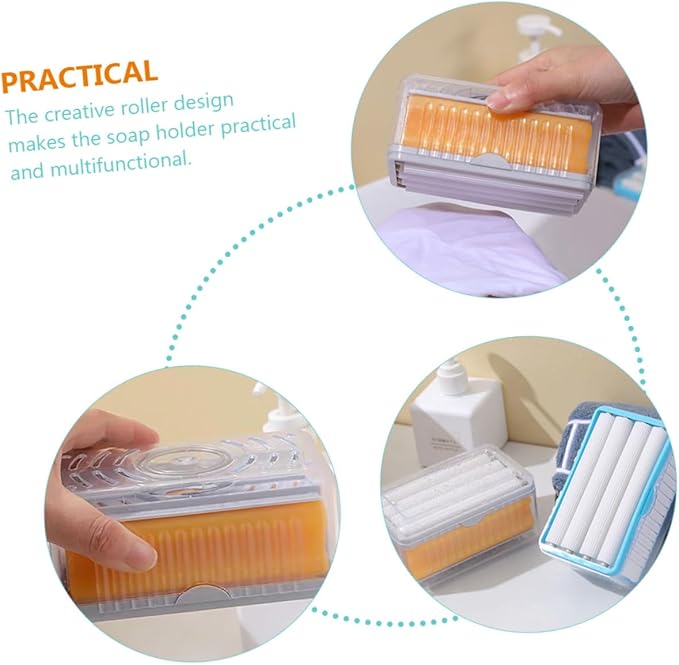 PRACTICAL
The creative roller design makes the soap holder practical and multifunctional.